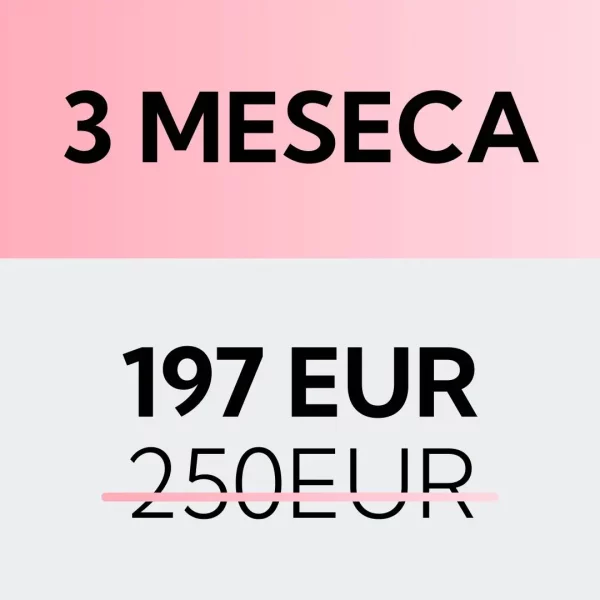 3 MESECA

197 EUR
250EUR